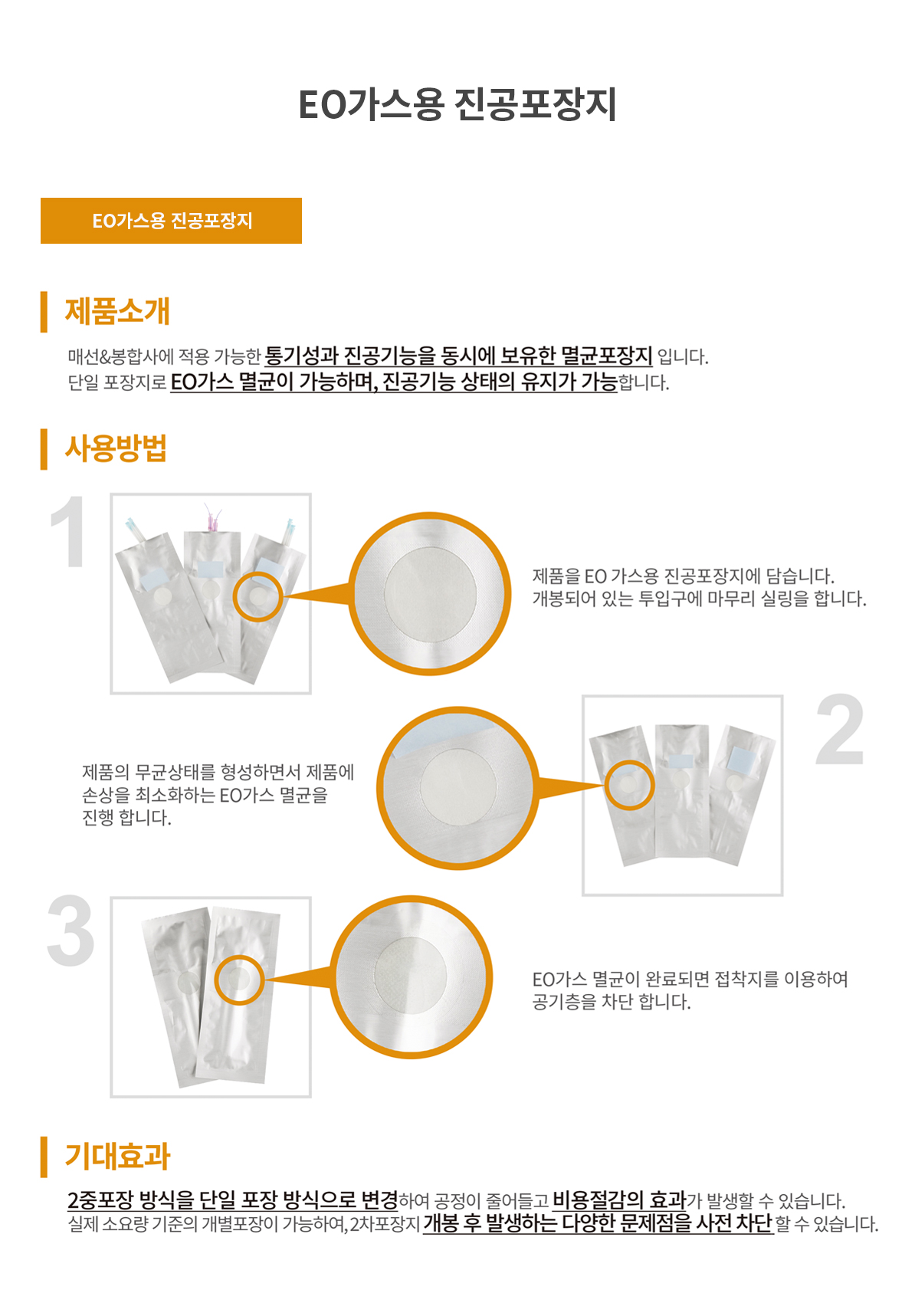 EO가스용 진공포장지

EO가스용 진공포장지

제품소개

매선&봉합사에 적용 가능한 통기성과 진공기능을 동시에 보유한 멸균포장지 입니다.
단일 포장지로 EO가스 멸균이 가능하며, 진공기능 상태의 유지가 가능합니다.

사용방법

1

제품을 EO 가스용 진공포장지에 담습니다.
개봉되어 있는 투입구에 마무리 실링을 합니다.

2

제품의 무균상태를 형성하면서 제품에 손상을 최소화하는 EO가스 멸균을 진행 합니다.

3

EO가스 멸균이 완료되면 접착지를 이용하여 공기층을 차단 합니다.

기대효과

2중포장 방식을 단일 포장 방식으로 변경하여 공정이 줄어들고 비용절감의 효과가 발생할 수 있습니다.
실제 소요량 기준의 개별포장이 가능하여, 2차포장지 개봉 후 발생하는 다양한 문제점을 사전 차단 할 수 있습니다.